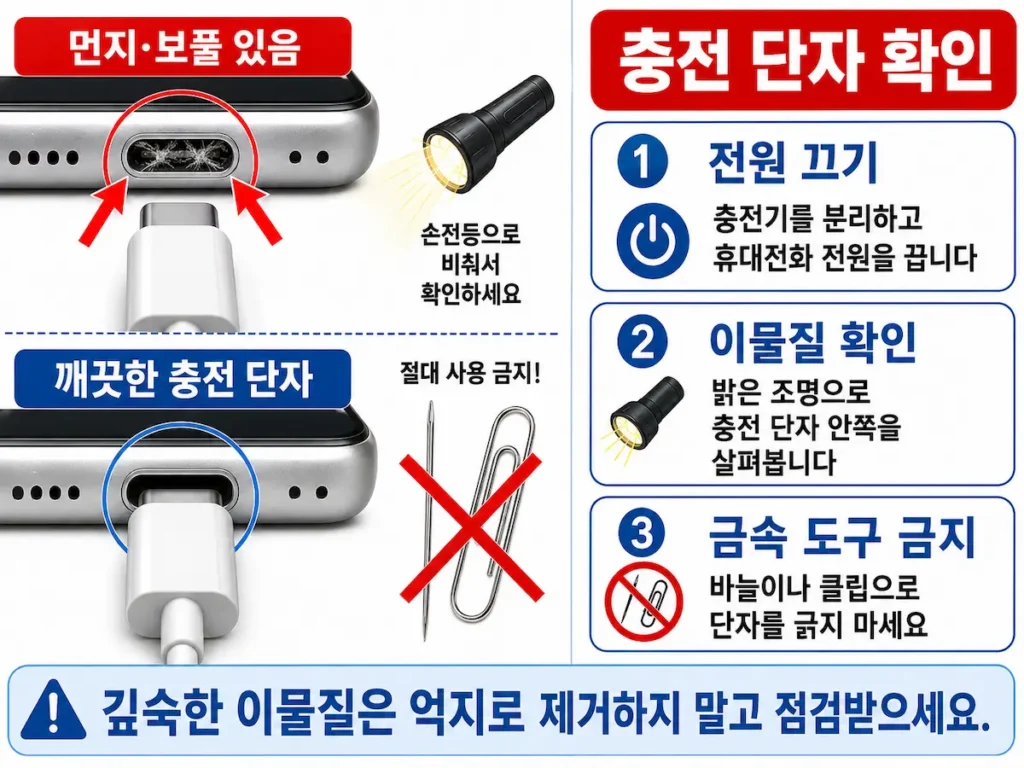 먼지·보풀 있음

손전등으로
비춰서
확인하세요

깨끗한 충전 단자

절대 사용 금지!

충전 단자 확인

1 전원 끄기
충전기를 분리하고
휴대전화 전원을 끕니다

2 이물질 확인
밝은 조명으로
충전 단자 안쪽을
살펴봅니다

3 금속 도구 금지
바늘이나 클립으로
단자를 긁지 마세요

깊숙한 이물질은 억지로 제거하지 말고 점검받으세요.